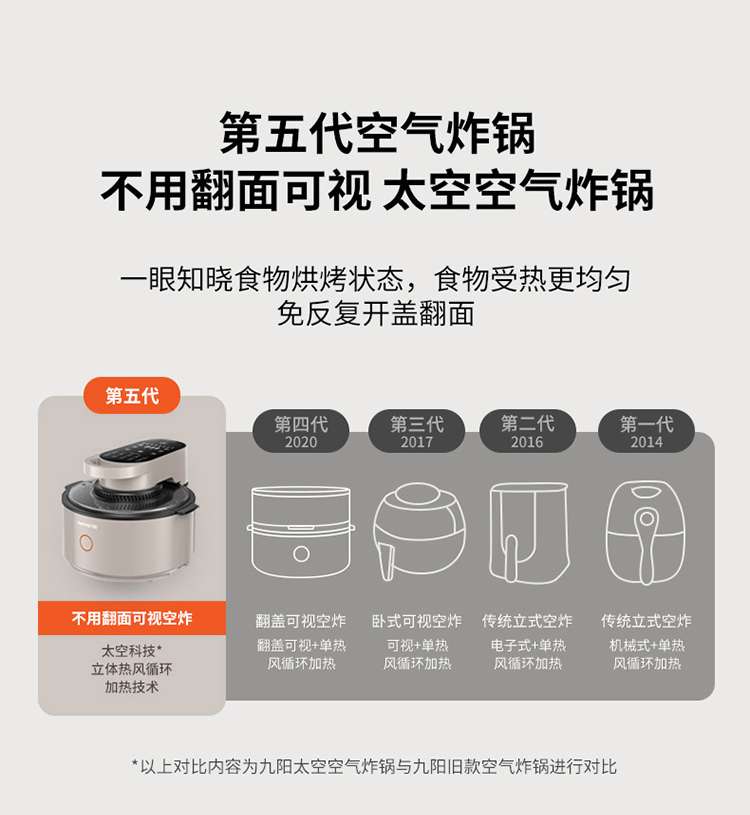 第五代空气炸锅
不用翻面可视 太空空气炸锅

一眼知晓食物烘烤状态，食物受热更均匀
免反复开盖翻面

第五代

不用翻面可视空炸

太空科技*
立体热风循环
加热技术

第四代
2020

翻盖可视空炸
翻盖可视+单热
风循环加热

第三代
2017

卧式可视空炸
可视+单热
风循环加热

第二代
2016

传统立式空炸
电子式+单热
风循环加热

第一代
2014

传统立式空炸
机械式+单热
风循环加热

*以上对比内容为九阳太空空气炸锅与九阳旧款空气炸锅进行对比