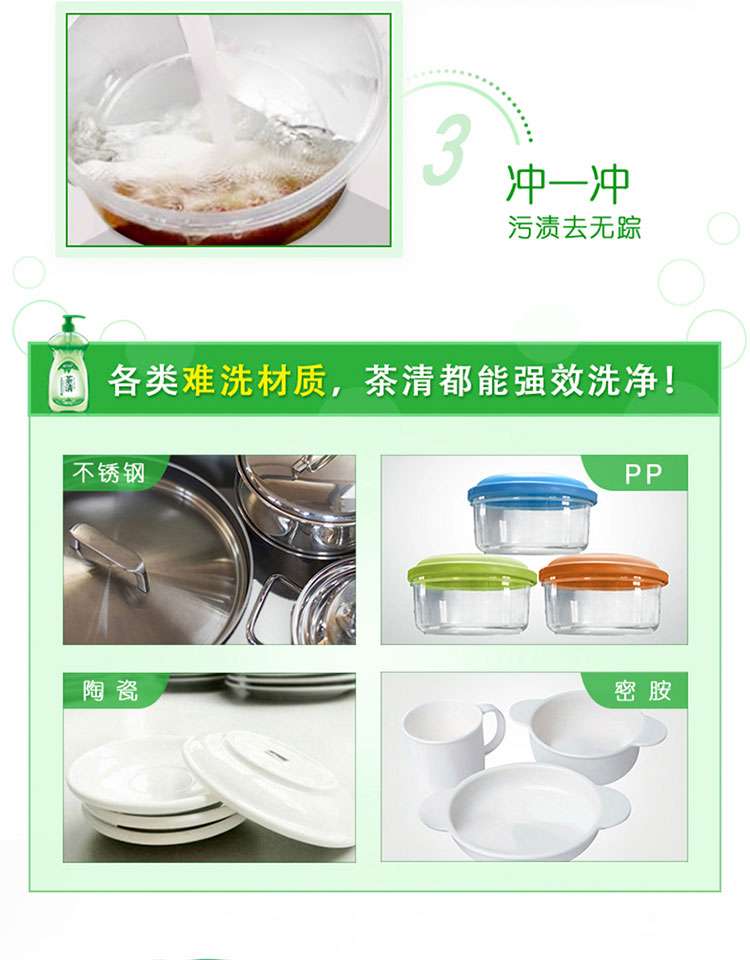 3

冲一冲

污渍去无踪

茶清

各类难洗材质，茶清都能强效洗净！

不锈钢

PP

陶瓷

密胺