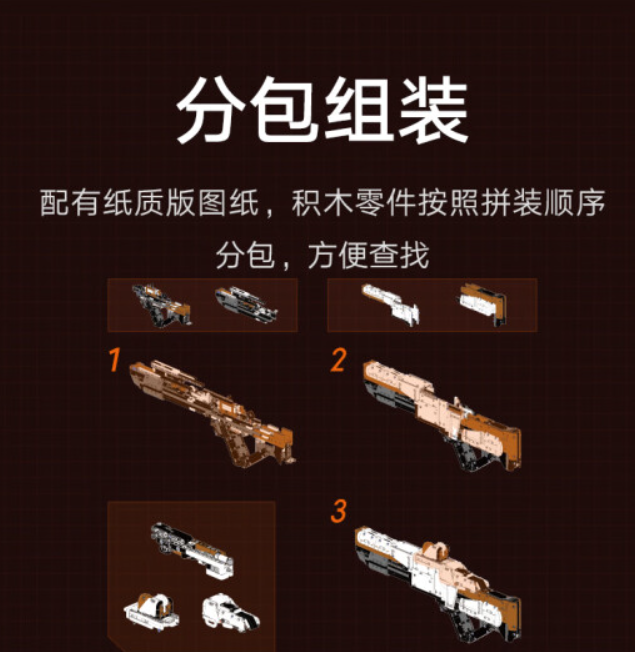 分包组装

配有纸质版图纸，积木零件按照拼装顺序分包，方便查找

1

2

3