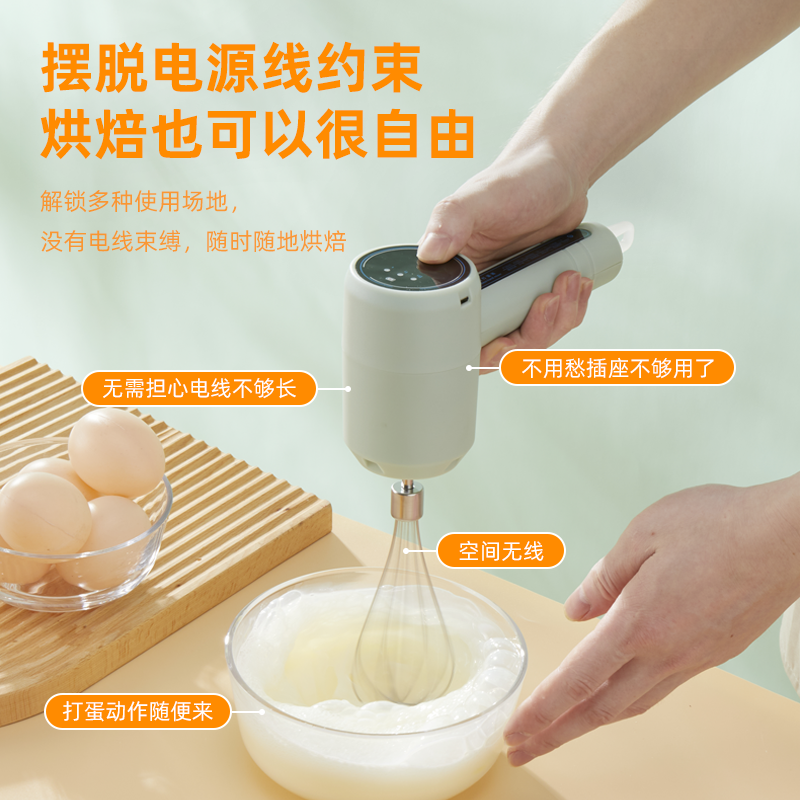 摆脱电源线约束
烘焙也可以很自由

解锁多种使用场地，
没有电线束缚，随时随地烘焙

无需担心电线不够长

不用愁插座不够用了

空间无线

打蛋动作随便来