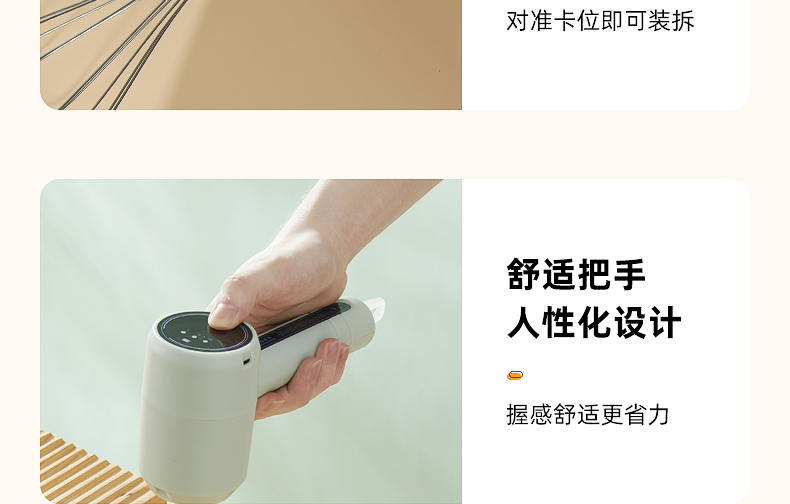 对准卡位即可装拆

舒适把手
人性化设计

握感舒适更省力