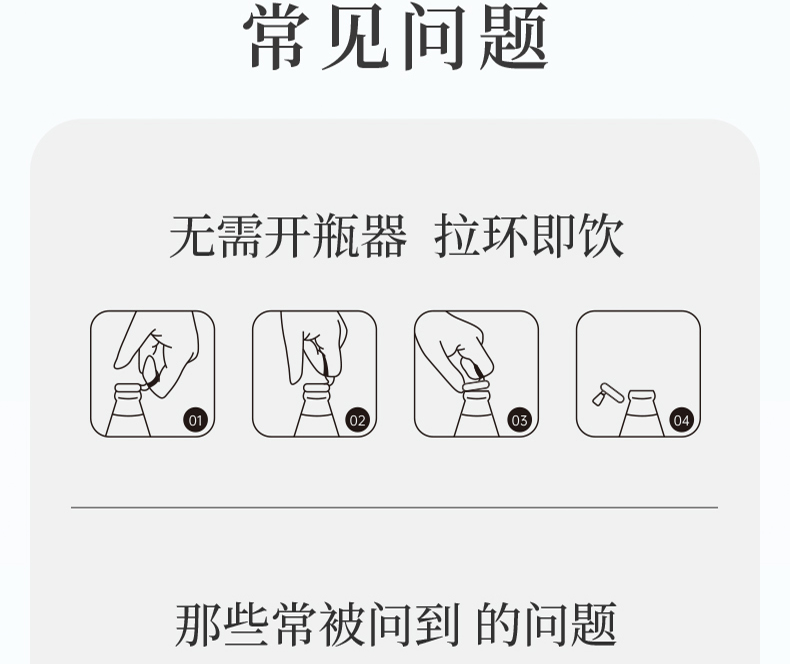 常见问题

无需开瓶器 拉环即饮

01

02

03

04

那些常被问到 的问题