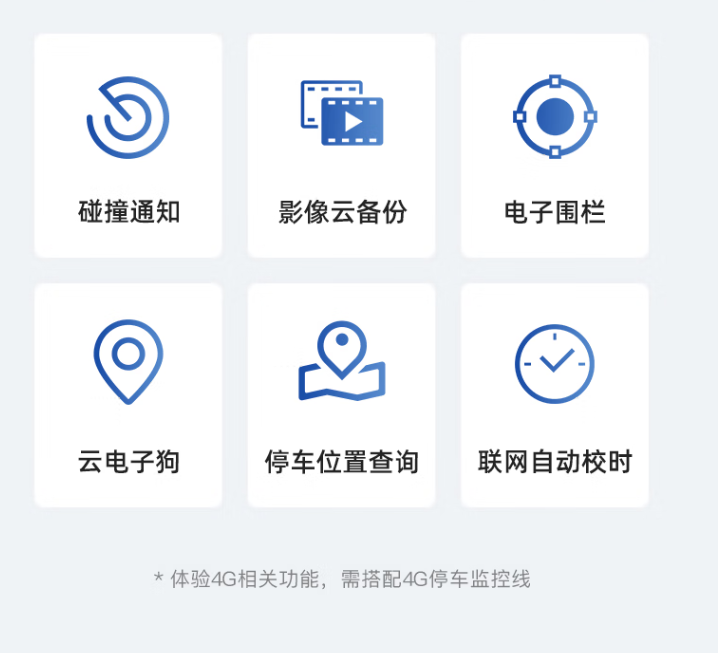 碰撞通知

影像云备份

电子围栏

云电子狗

停车位置查询

联网自动校时

* 体验4G相关功能，需搭配4G停车监控线