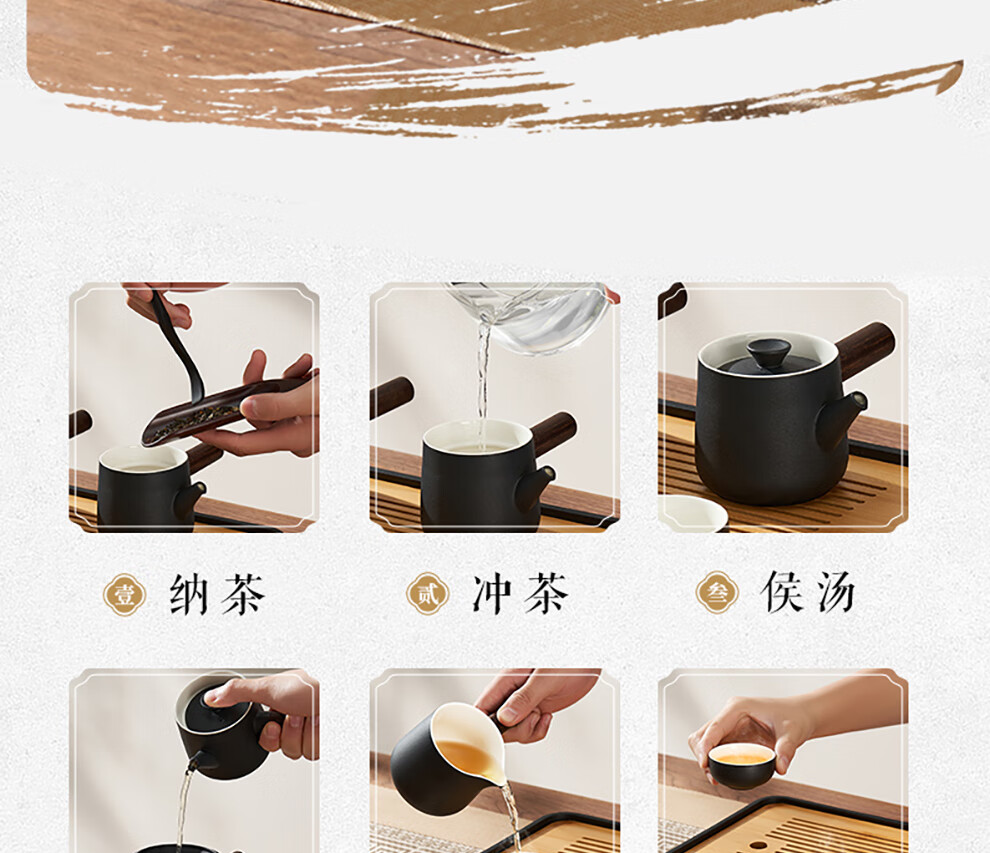 壹 纳茶

贰 冲茶

叁 侯汤