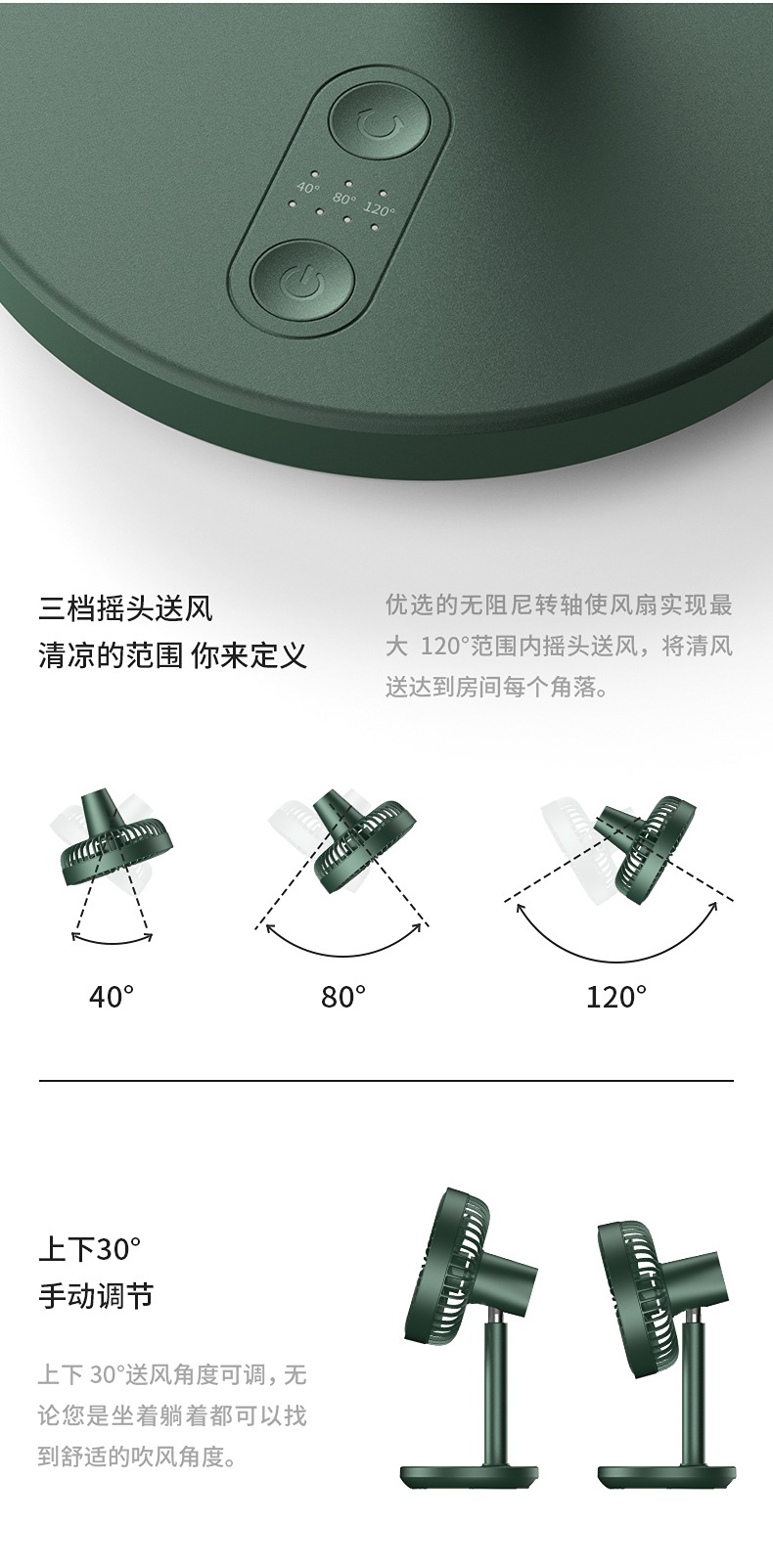 40° 80° 120°

三档摇头送风
清凉的范围 你来定义

优选的无阻尼转轴使风扇实现最大 120°范围内摇头送风，将清风送达到房间每个角落。

40°

80°

120°

上下30°
手动调节

上下 30°送风角度可调，无论您是坐着躺着都可以找到舒适的吹风角度。