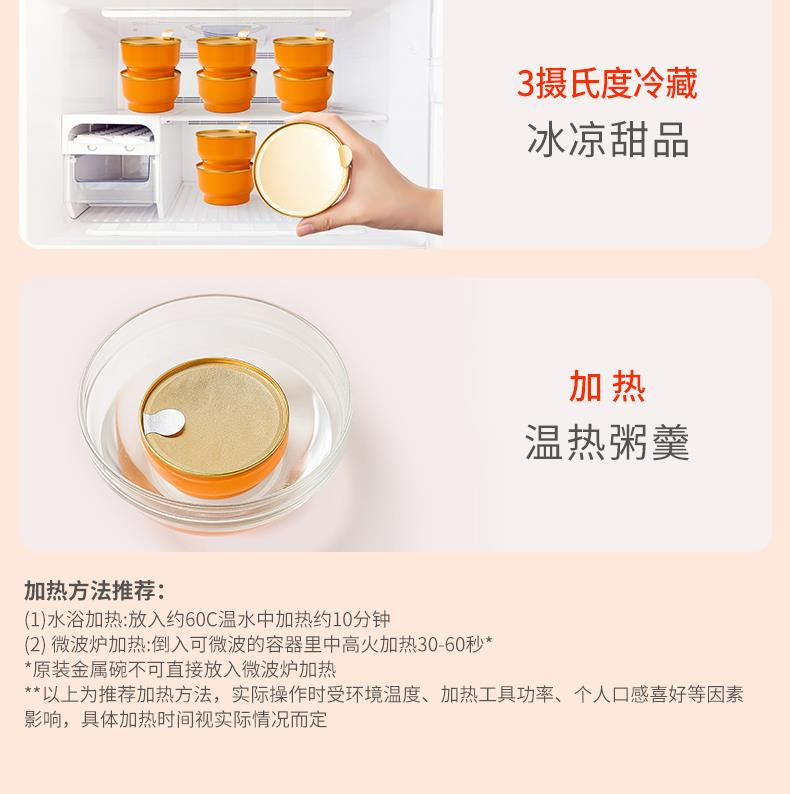 3摄氏度冷藏
冰凉甜品

加 热
温热粥羹

加热方法推荐:
(1)水浴加热:放入约60C温水中加热约10分钟
(2) 微波炉加热:倒入可微波的容器里中高火加热30-60秒*
*原装金属碗不可直接放入微波炉加热
**以上为推荐加热方法，实际操作时受环境温度、加热工具功率、个人口感喜好等因素影响，具体加热时间视实际情况而定