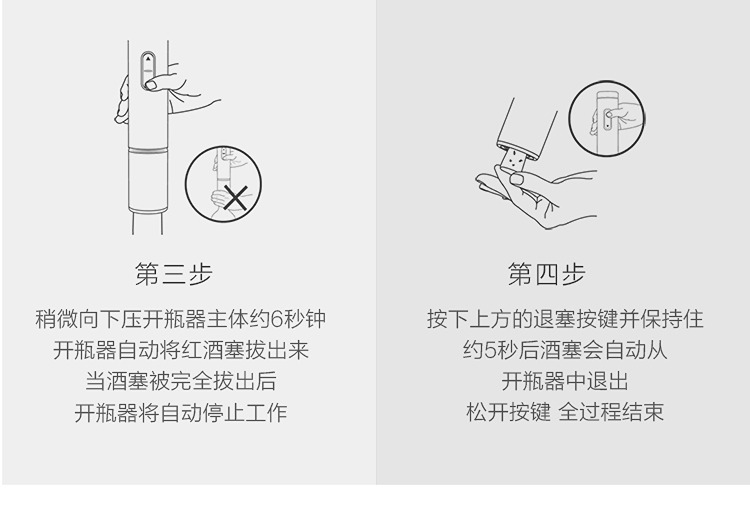 第三步

稍微向下压开瓶器主体约6秒钟
开瓶器自动将红酒塞拔出来
当酒塞被完全拔出后
开瓶器将自动停止工作

第四步

按下上方的退塞按键并保持住
约5秒后酒塞会自动从
开瓶器中退出
松开按键 全过程结束