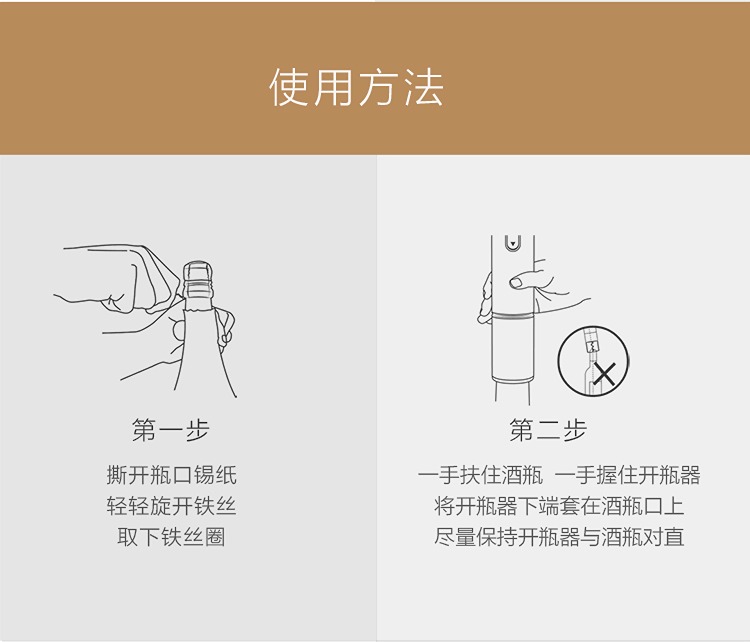 使用方法

第一步

撕开瓶口锡纸
轻轻旋开铁丝
取下铁丝圈

第二步

一手扶住酒瓶 一手握住开瓶器
将开瓶器下端套在酒瓶口上
尽量保持开瓶器与酒瓶对直