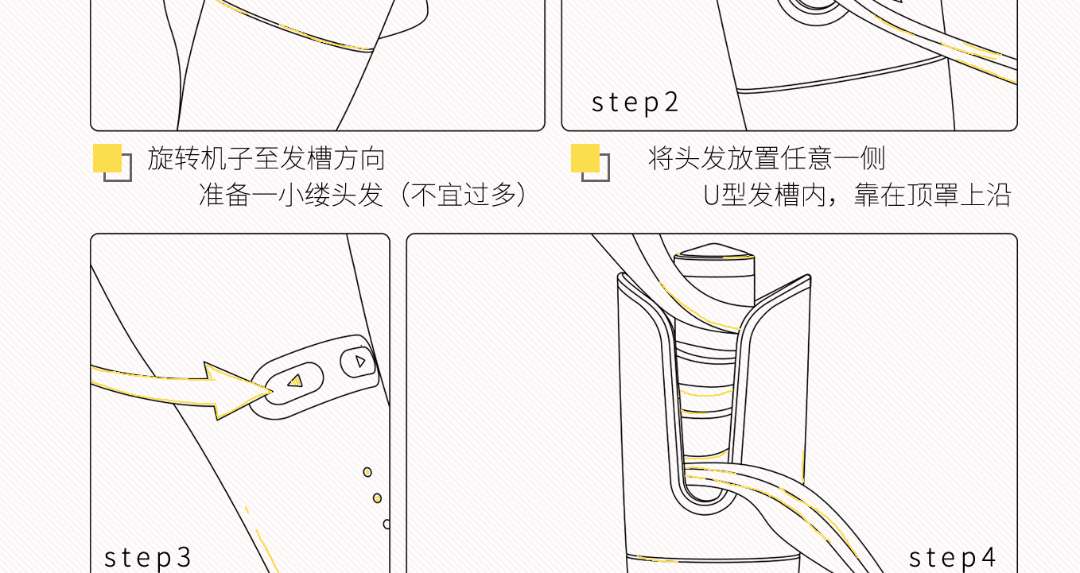 step2

旋转机子至发槽方向
准备一小缕头发（不宜过多）

将头发放置任意一侧
U型发槽内，靠在顶罩上沿

step3

step4