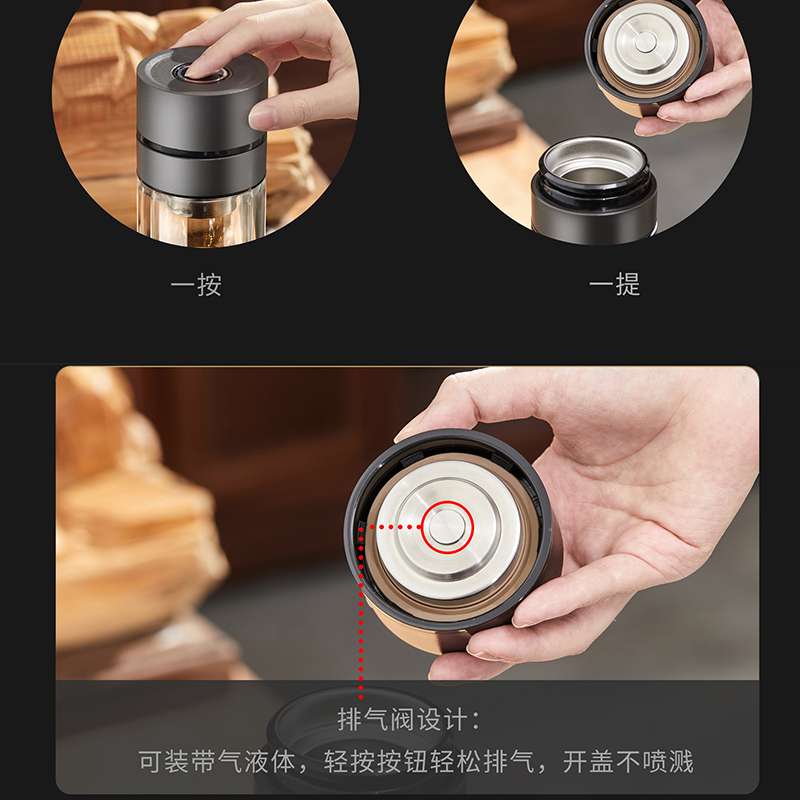 一按

一提

排气阀设计：

可装带气液体，轻按按钮轻松排气，开盖不喷溅