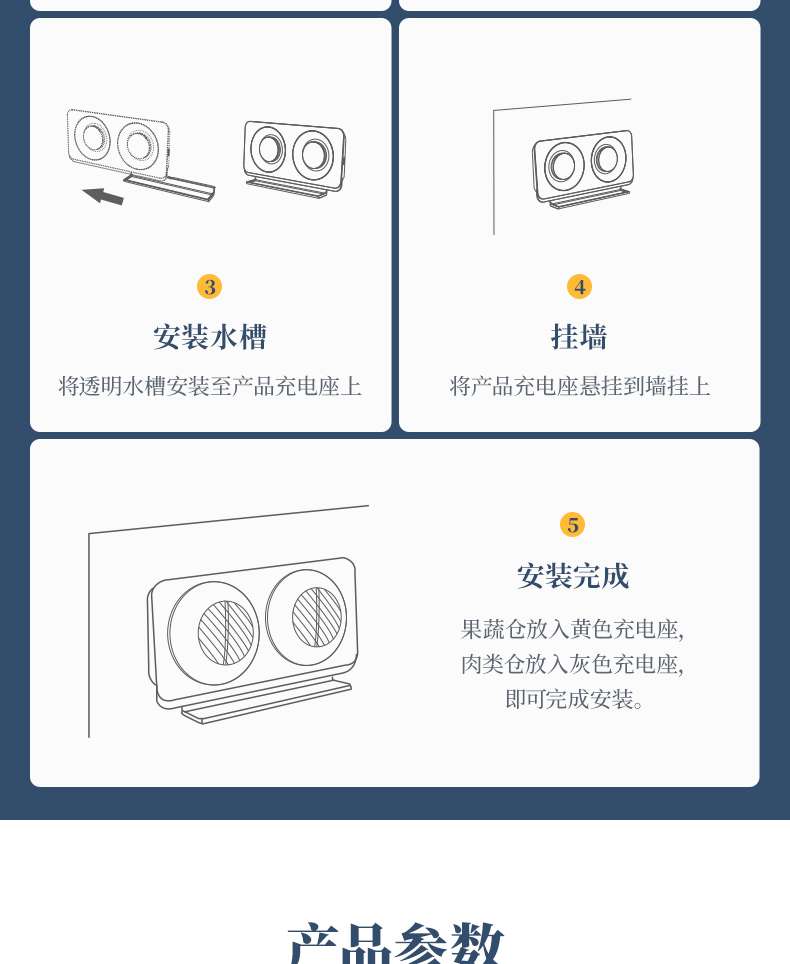 3

安装水槽

将透明水槽安装至产品充电座上

4

挂墙

将产品充电座悬挂到墙挂上

5

安装完成

果蔬仓放入黄色充电座，
肉类仓放入灰色充电座，
即可完成安装。

产品参数