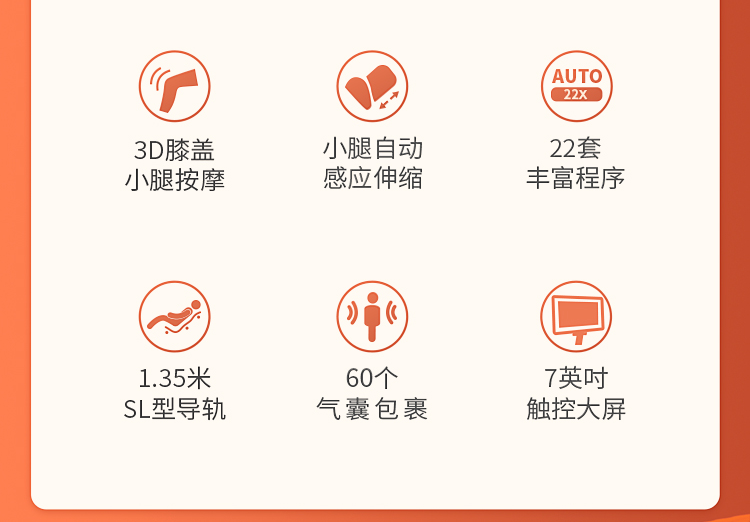 3D膝盖
小腿按摩

小腿自动
感应伸缩

AUTO
22X

22套
丰富程序

1.35米
SL型导轨

60个
气囊包裹

7英吋
触控大屏