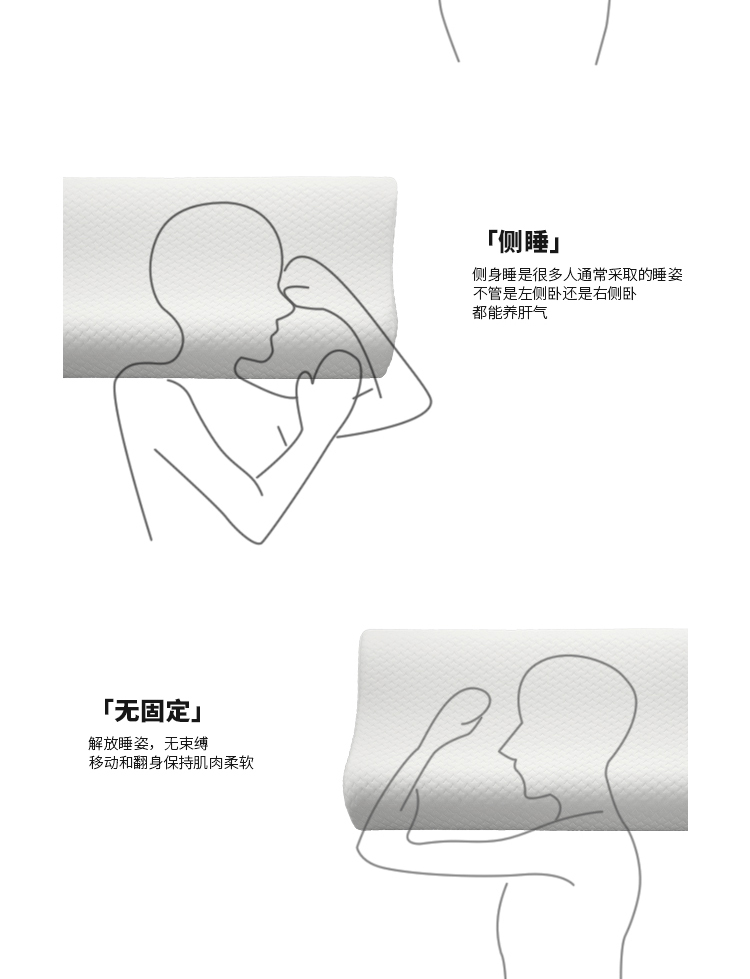 「侧睡」
侧身睡是很多人通常采取的睡姿
不管是左侧卧还是右侧卧
都能养肝气

「无固定」
解放睡姿，无束缚
移动和翻身保持肌肉柔软