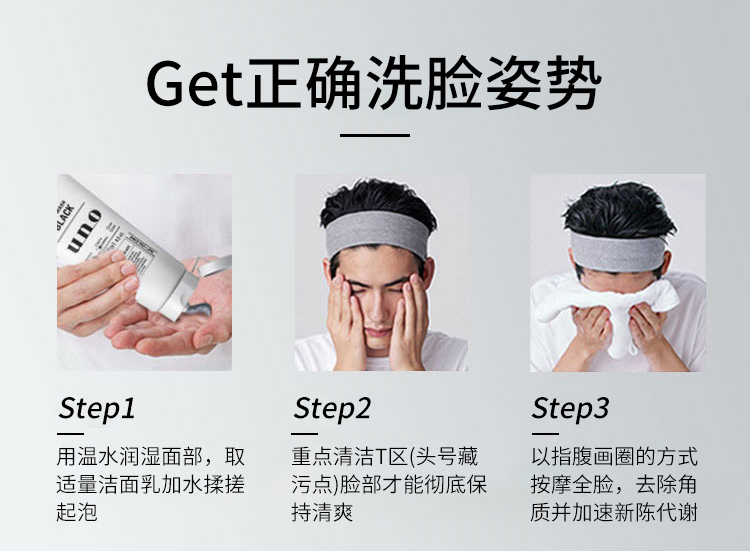 Get正确洗脸姿势

BLACK
uno

Step1
用温水润湿面部，取适量洁面乳加水揉搓起泡

Step2
重点清洁T区(头号藏污点)脸部才能彻底保持清爽

Step3
以指腹画圈的方式按摩全脸，去除角质并加速新陈代谢