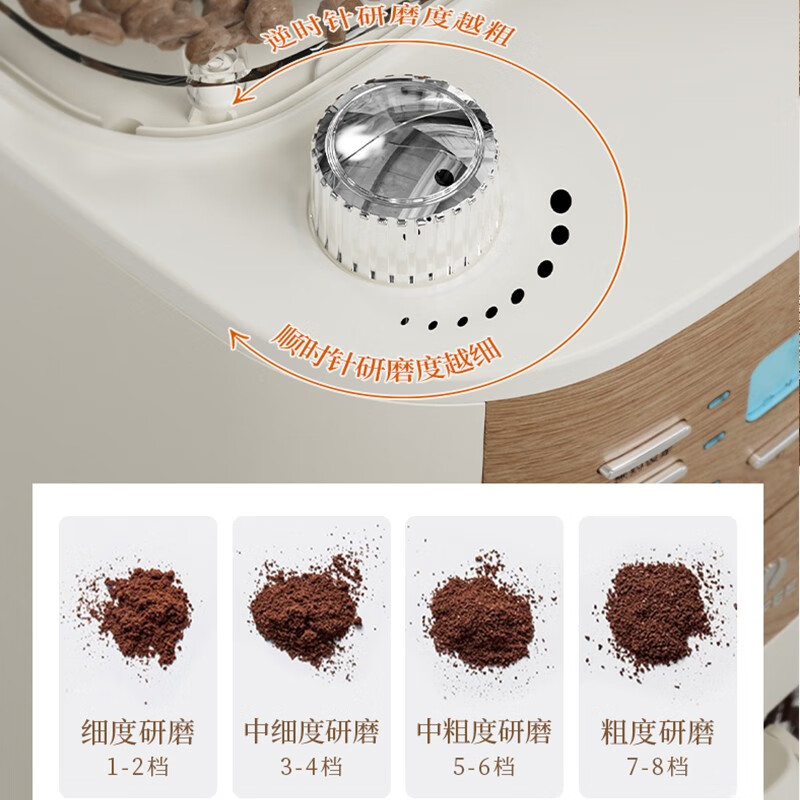 逆时针研磨度越粗

顺时针研磨度越细

细度研磨
1-2档

中细度研磨
3-4档

中粗度研磨
5-6档

粗度研磨
7-8档