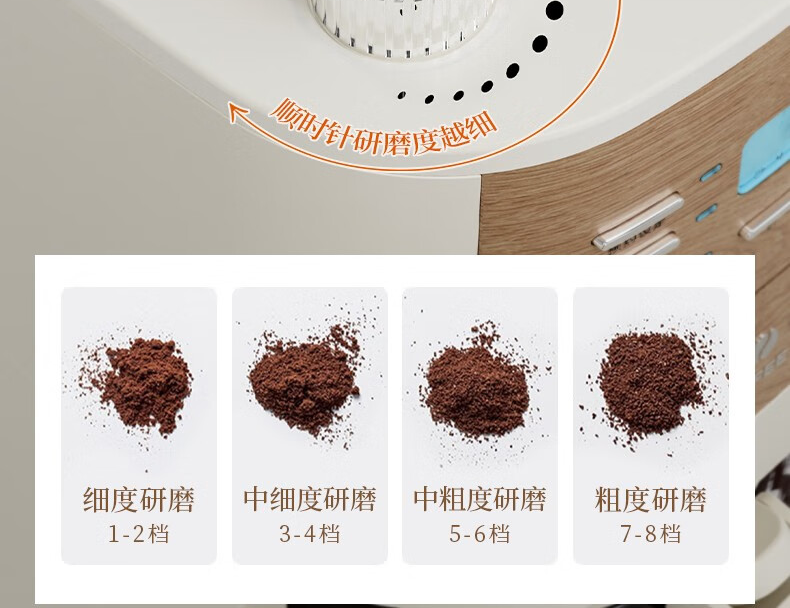 顺时针研磨度越细

细度研磨
1-2档

中细度研磨
3-4档

中粗度研磨
5-6档

粗度研磨
7-8档