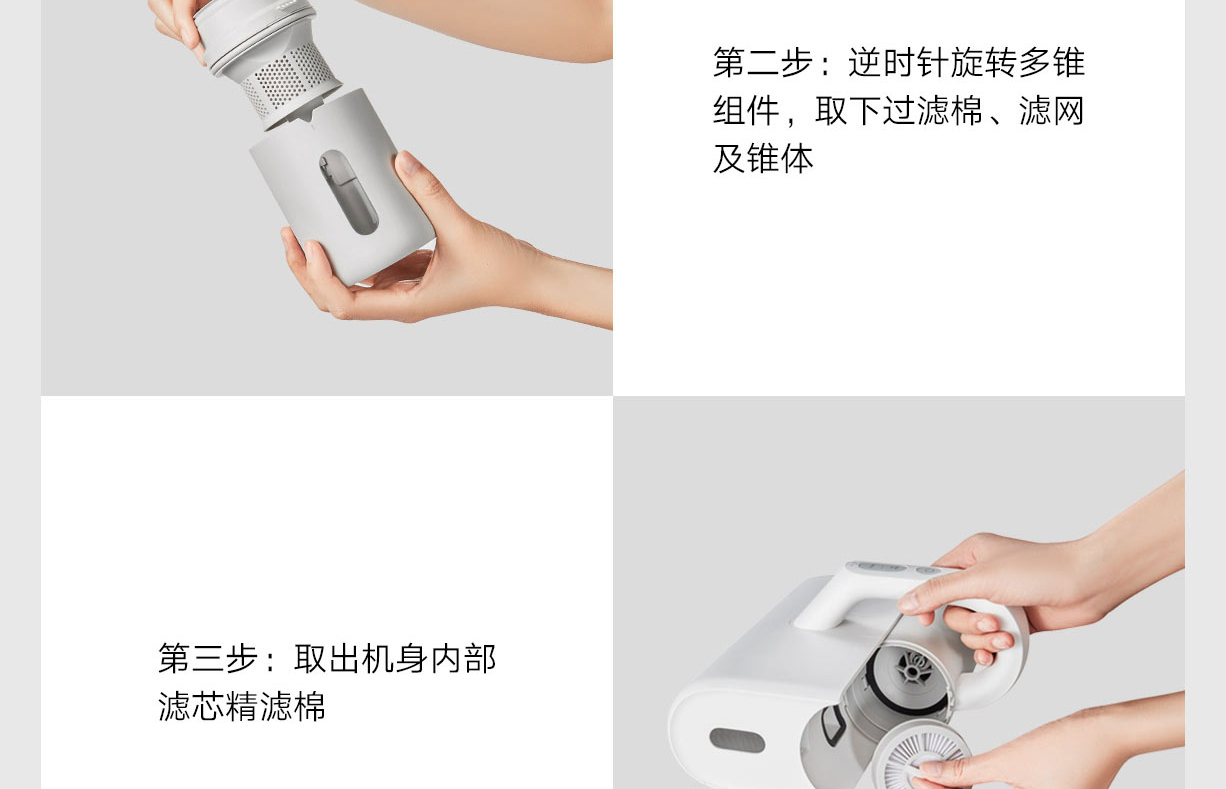 第二步：逆时针旋转多锥组件，取下过滤棉、滤网及锥体

第三步：取出机身内部滤芯精滤棉