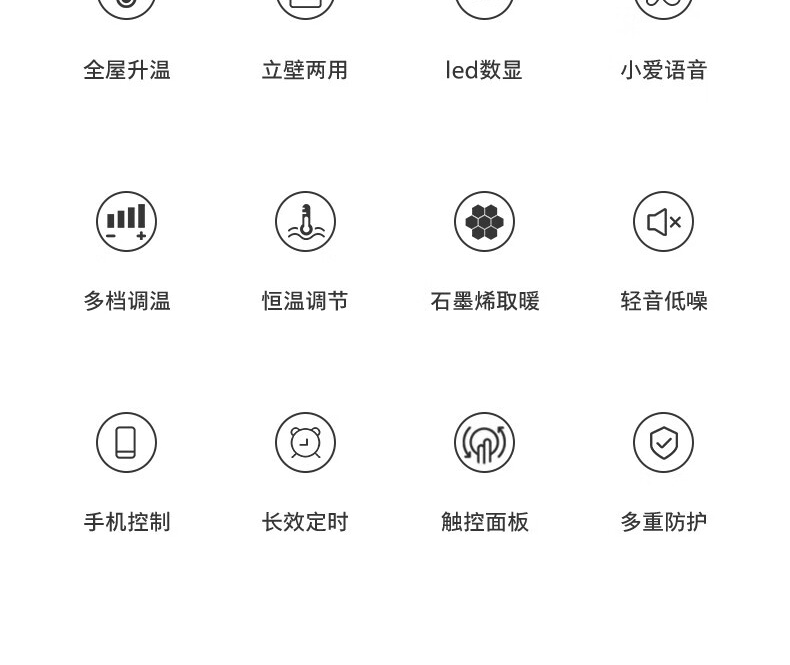 全屋升温 立壁两用 led数显 小爱语音

多档调温 恒温调节 石墨烯取暖 轻音低噪

手机控制 长效定时 触控面板 多重防护