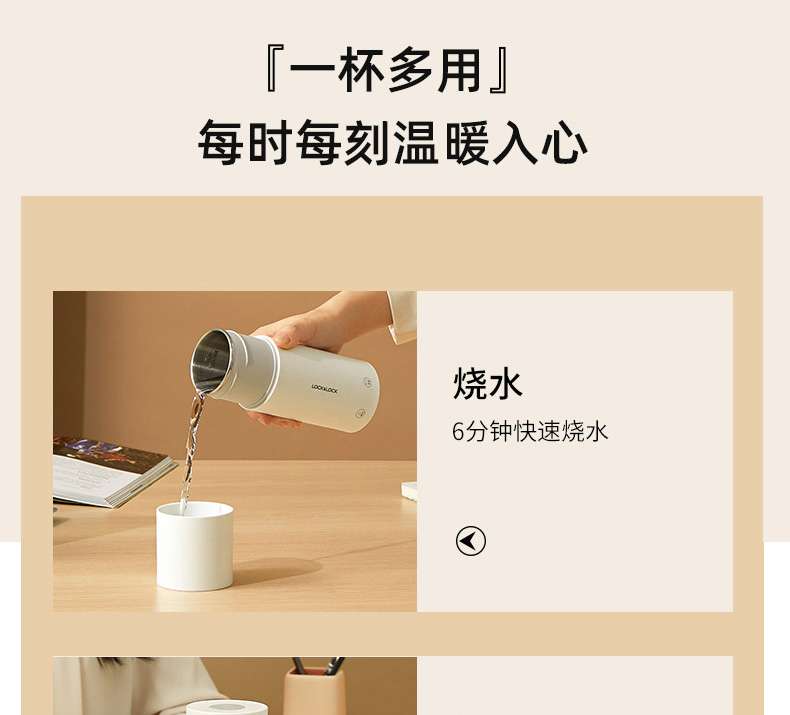 『一杯多用』
每时每刻温暖入心

LOCK&LOCK

烧水
6分钟快速烧水