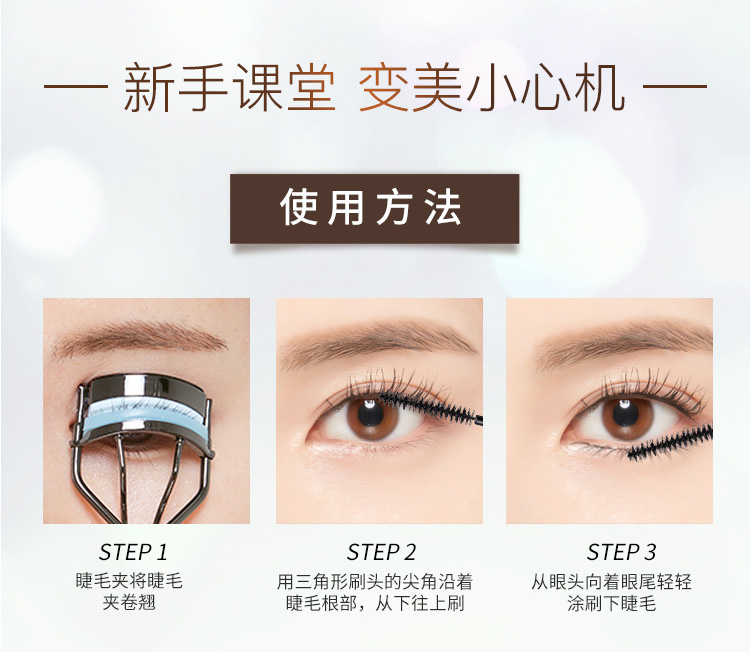 — 新手课堂 变美小心机 —

使用方法

STEP 1
睫毛夹将睫毛夹卷翘

STEP 2
用三角形刷头的尖角沿着睫毛根部，从下往上刷

STEP 3
从眼头向着眼尾轻轻涂刷下睫毛