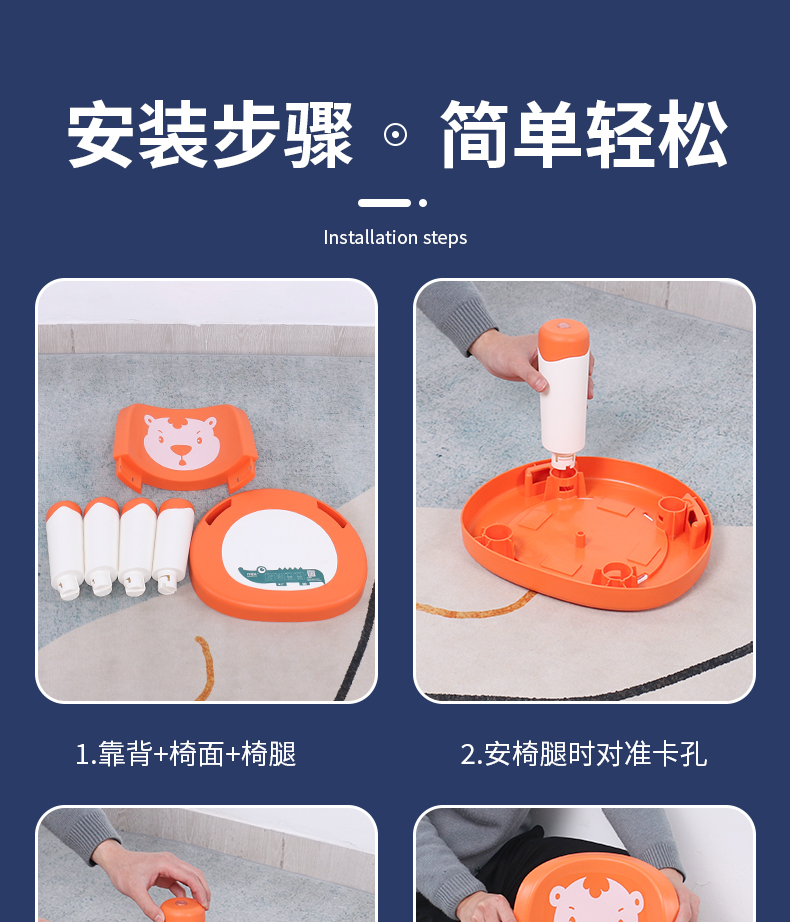 安装步骤 ⊙ 简单轻松

Installation steps

1.靠背+椅面+椅腿

2.安椅腿时对准卡孔