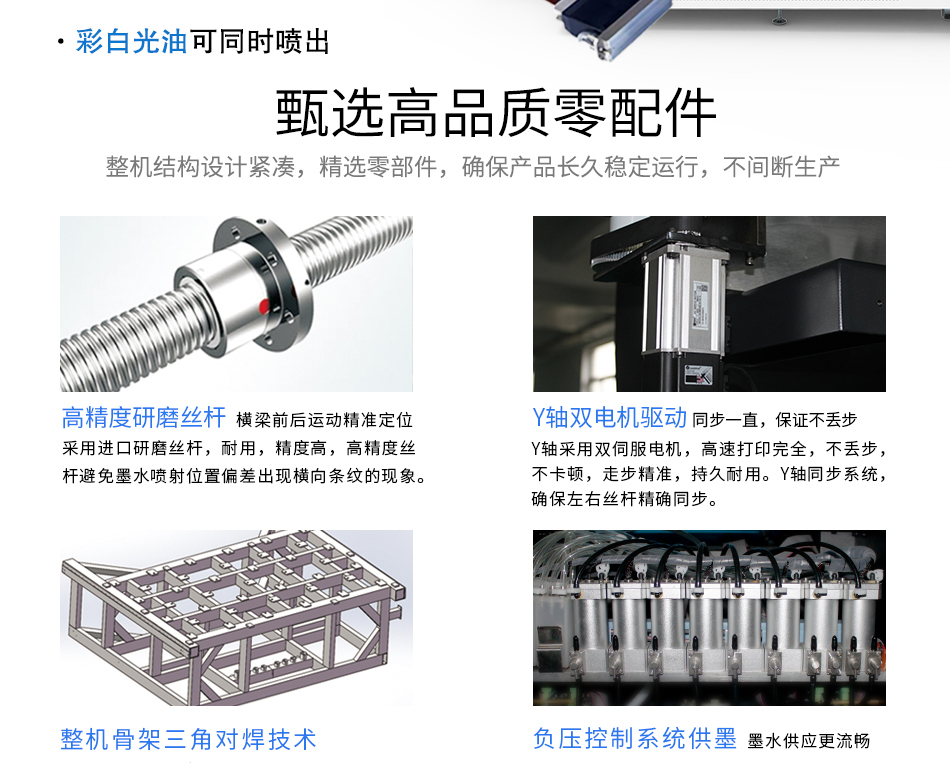 · 彩白光油可同时喷出

甄选高品质零配件

整机结构设计紧凑，精选零部件，确保产品长久稳定运行，不间断生产

高精度研磨丝杆 横梁前后运动精准定位
采用进口研磨丝杆，耐用，精度高，高精度丝杆避免墨水喷射位置偏差出现横向条纹的现象。

Y轴双电机驱动 同步一直，保证不丢步
Y轴采用双伺服电机，高速打印完全，不丢步，不卡顿，走步精准，持久耐用。Y轴同步系统，确保左右丝杆精确同步。

整机骨架三角对焊技术

负压控制系统供墨 墨水供应更流畅