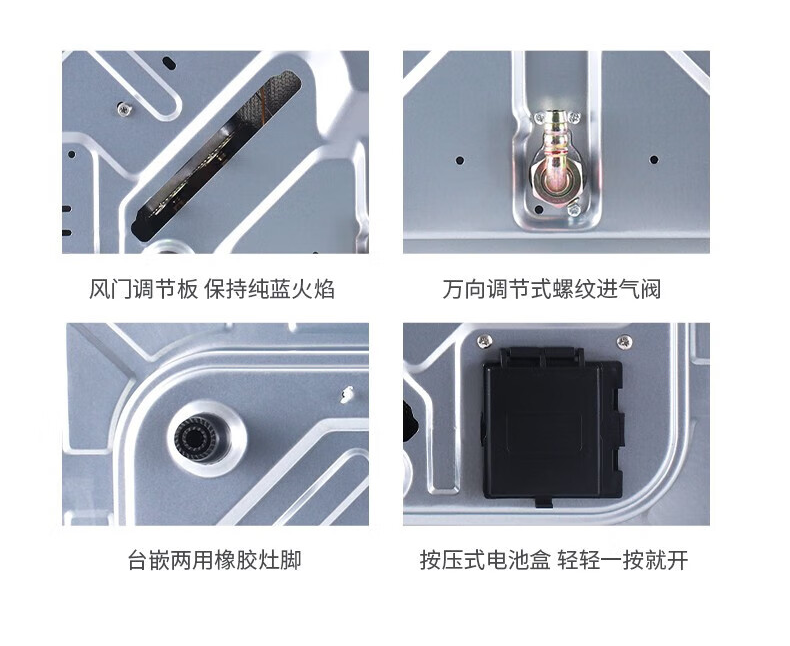 风门调节板 保持纯蓝火焰

万向调节式螺纹进气阀

台嵌两用橡胶灶脚

按压式电池盒 轻轻一按就开