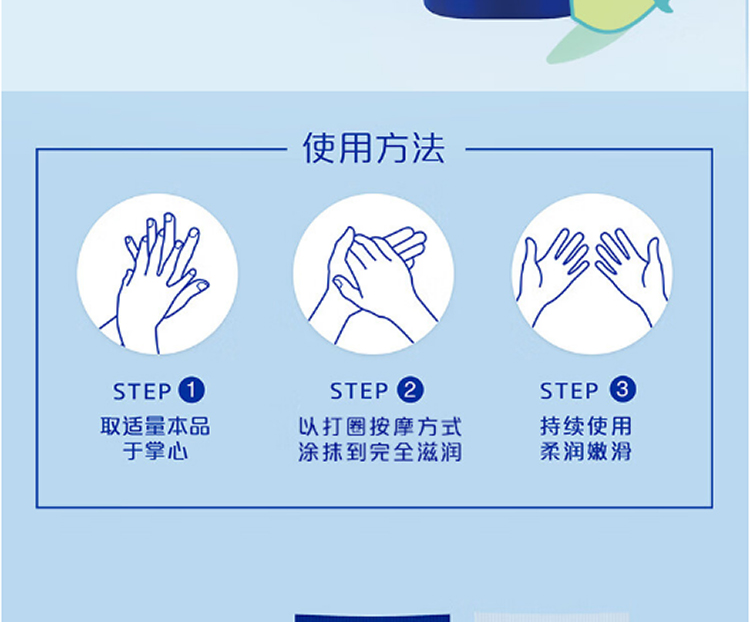 使用方法

STEP 1
取适量本品
于掌心

STEP 2
以打圈按摩方式
涂抹到完全滋润

STEP 3
持续使用
柔润嫩滑