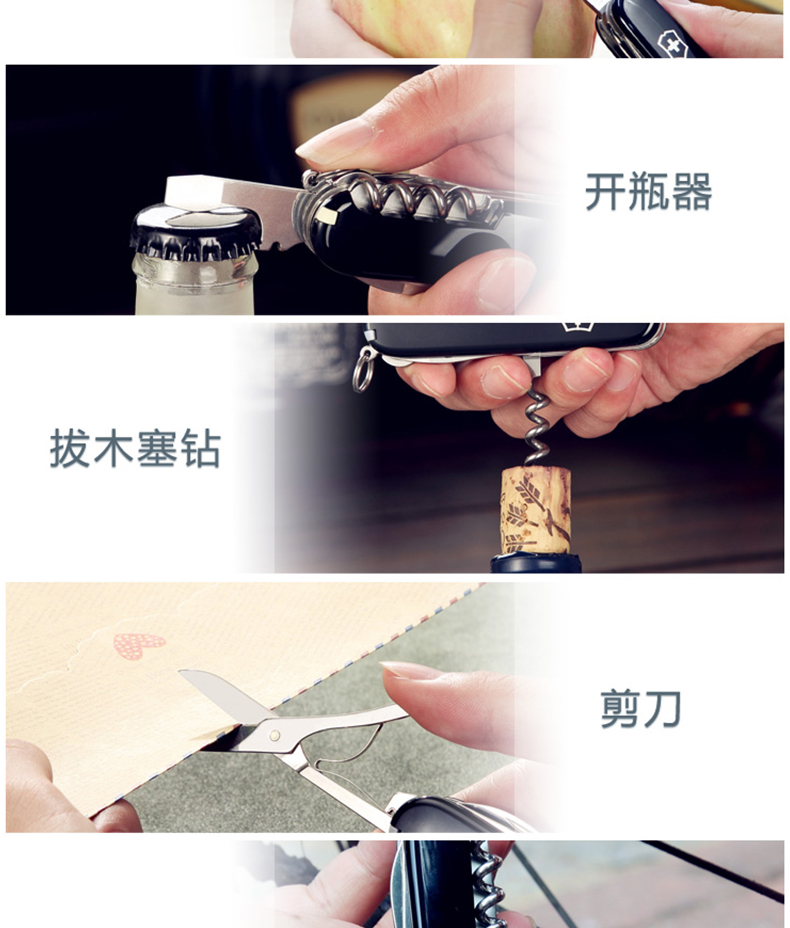 开瓶器

拔木塞钻

剪刀