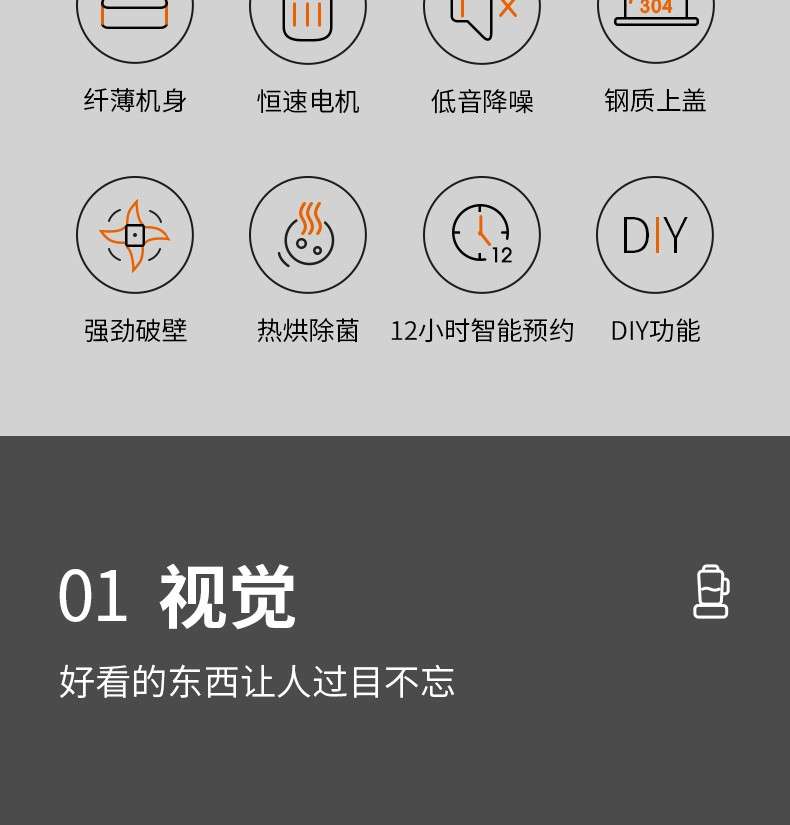 304

纤薄机身 恒速电机 低音降噪 钢质上盖

12

DIY

强劲破壁 热烘除菌 12小时智能预约 DIY功能

01 视觉

好看的东西让人过目不忘