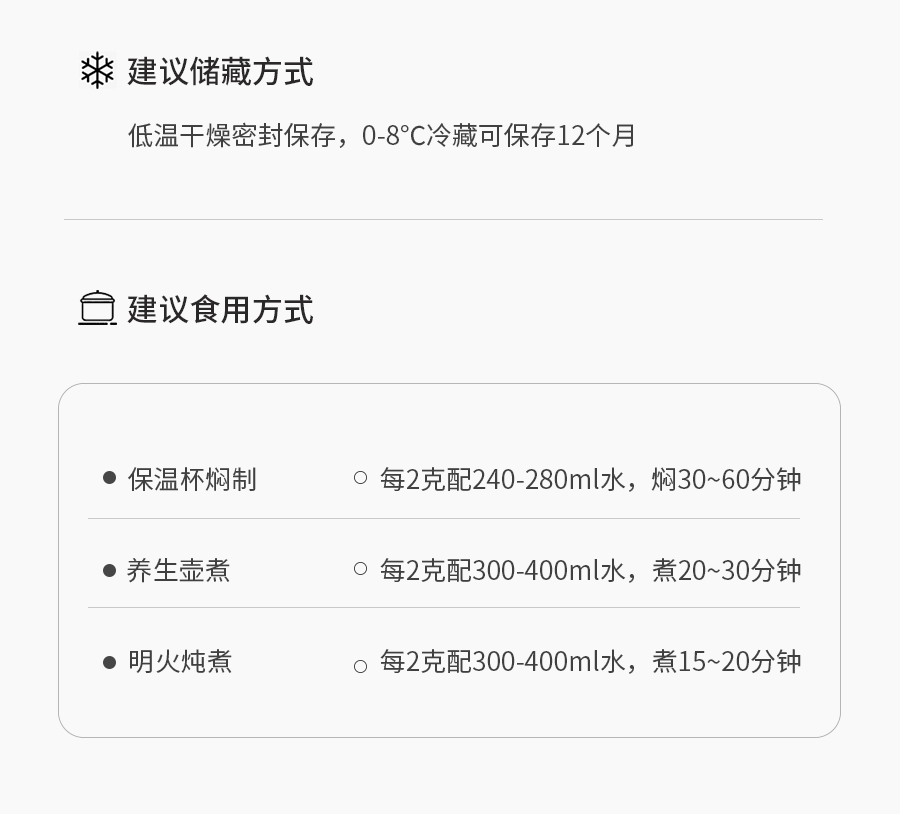 建议储藏方式

低温干燥密封保存，0-8°C冷藏可保存12个月

建议食用方式

• 保温杯焖制 ○ 每2克配240-280ml水，焖30~60分钟

• 养生壶煮 ○ 每2克配300-400ml水，煮20~30分钟

• 明火炖煮 ○ 每2克配300-400ml水，煮15~20分钟