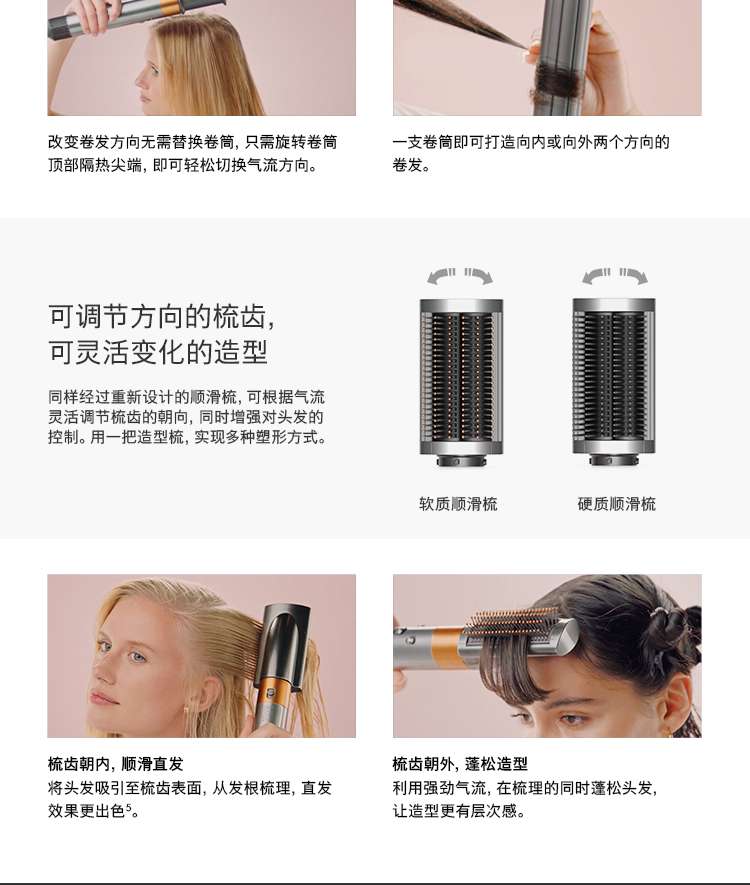 改变卷发方向无需替换卷筒，只需旋转卷筒顶部隔热尖端，即可轻松切换气流方向。

一支卷筒即可打造向内或向外两个方向的卷发。

可调节方向的梳齿，
可灵活变化的造型

同样经过重新设计的顺滑梳，可根据气流灵活调节梳齿的朝向，同时增强对头发的控制。用一把造型梳，实现多种塑形方式。

软质顺滑梳

硬质顺滑梳

梳齿朝内，顺滑直发
将头发吸引至梳齿表面，从发根梳理，直发效果更出色$^5$。

梳齿朝外，蓬松造型
利用强劲气流，在梳理的同时蓬松头发，让造型更有层次感。