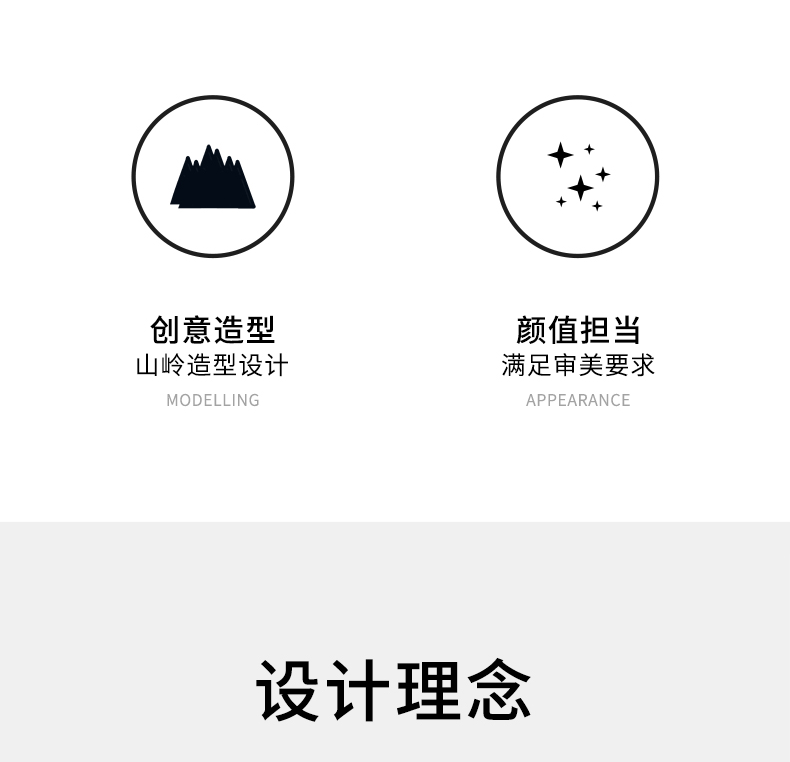 创意造型
山岭造型设计
MODELLING

颜值担当
满足审美要求
APPEARANCE

设计理念