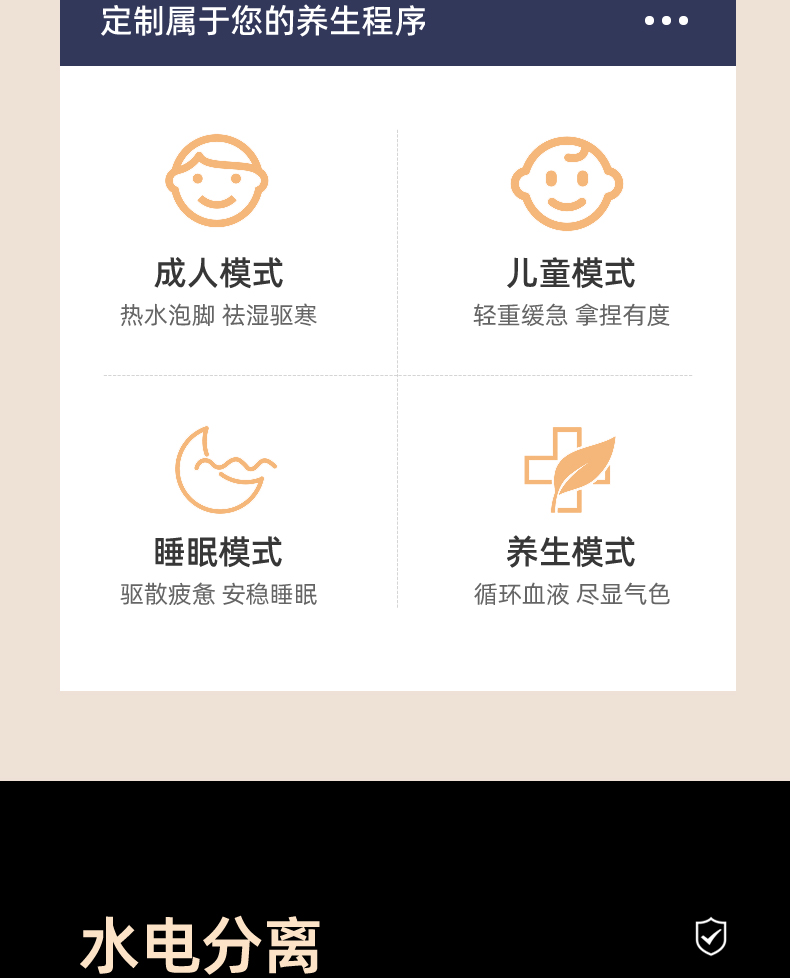 定制属于您的养生程序

成人模式
热水泡脚 祛湿驱寒

儿童模式
轻重缓急 拿捏有度

睡眠模式
驱散疲惫 安稳睡眠

养生模式
循环血液 尽显气色

水电分离