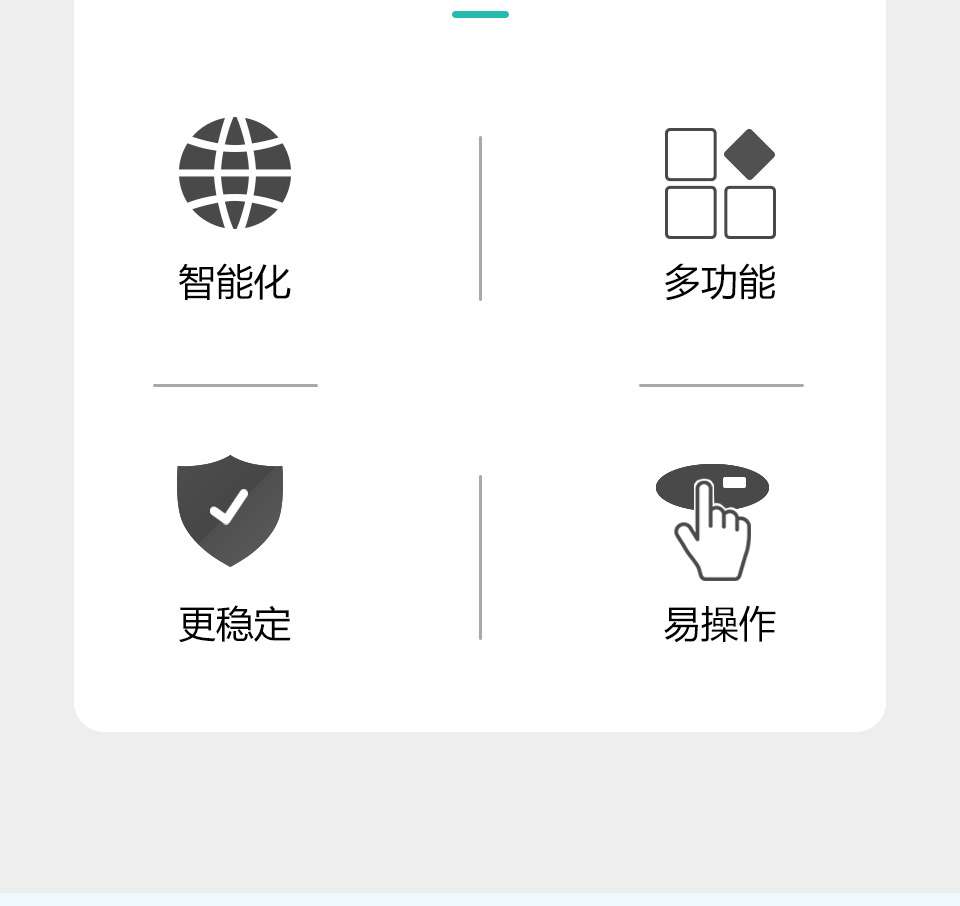 智能化

多功能

更稳定

易操作