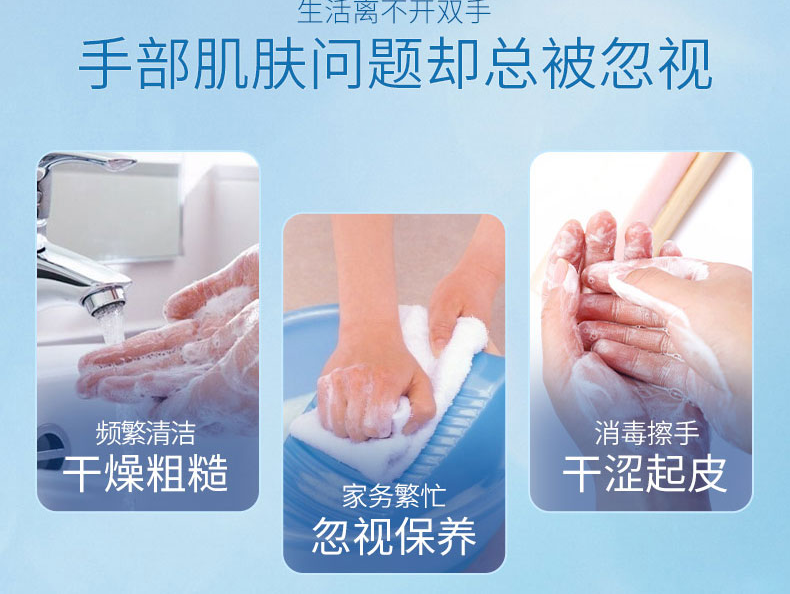 生活离不开双手
手部肌肤问题却总被忽视

频繁清洁
干燥粗糙

家务繁忙
忽视保养

消毒擦手
干涩起皮