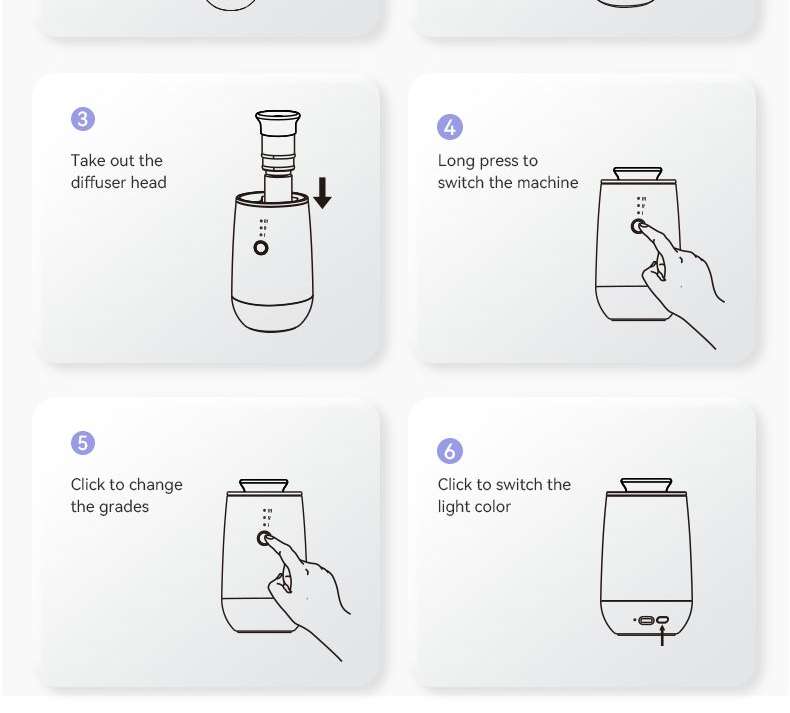 3

Take out the diffuser head

4

Long press to switch the machine

5

Click to change the grades

6

Click to switch the light color