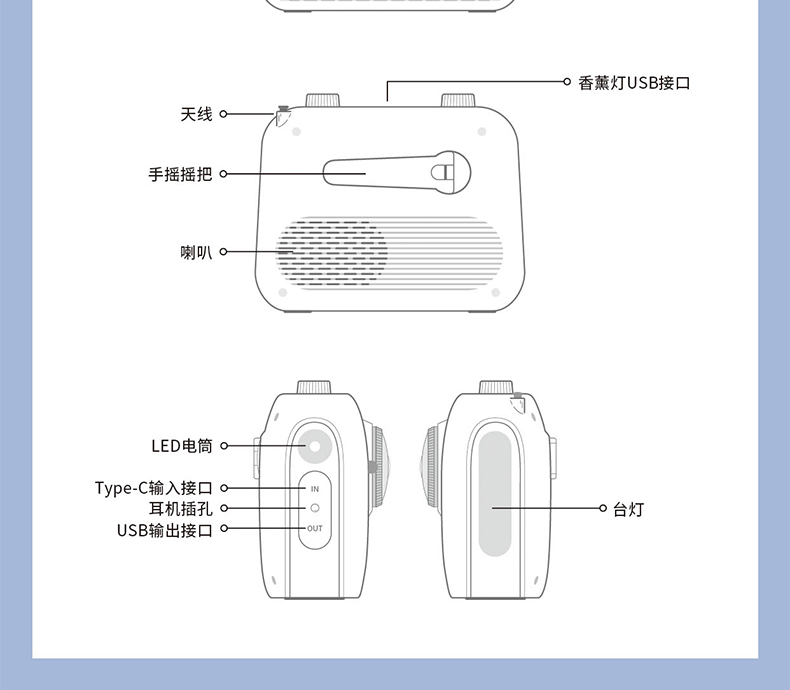 香薰灯USB接口

天线

手摇摇把

喇叭

LED电筒

Type-C输入接口

耳机插孔

USB输出接口

IN

OUT

台灯