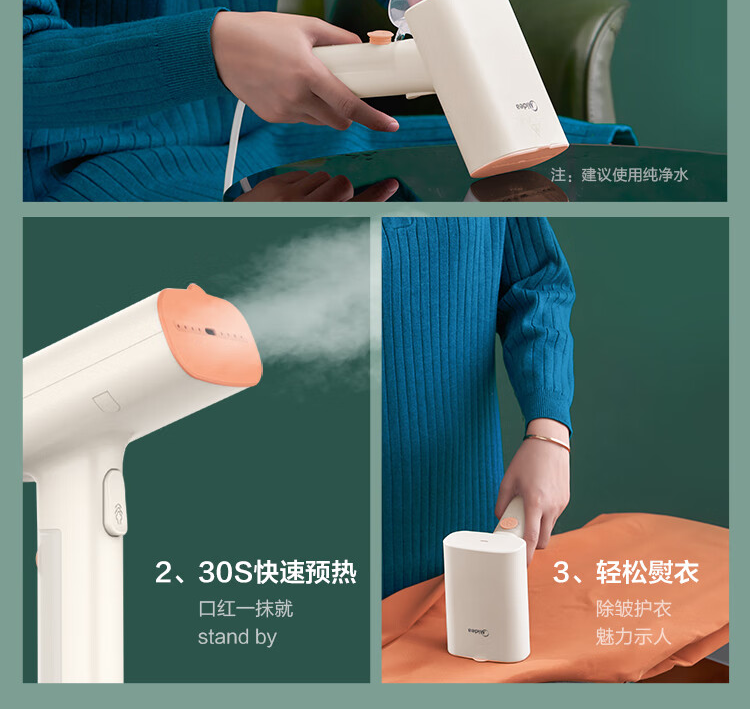 Midea

注：建议使用纯净水

2、30S快速预热

口红一抹就
stand by

3、轻松熨衣

除皱护衣
魅力示人

Midea