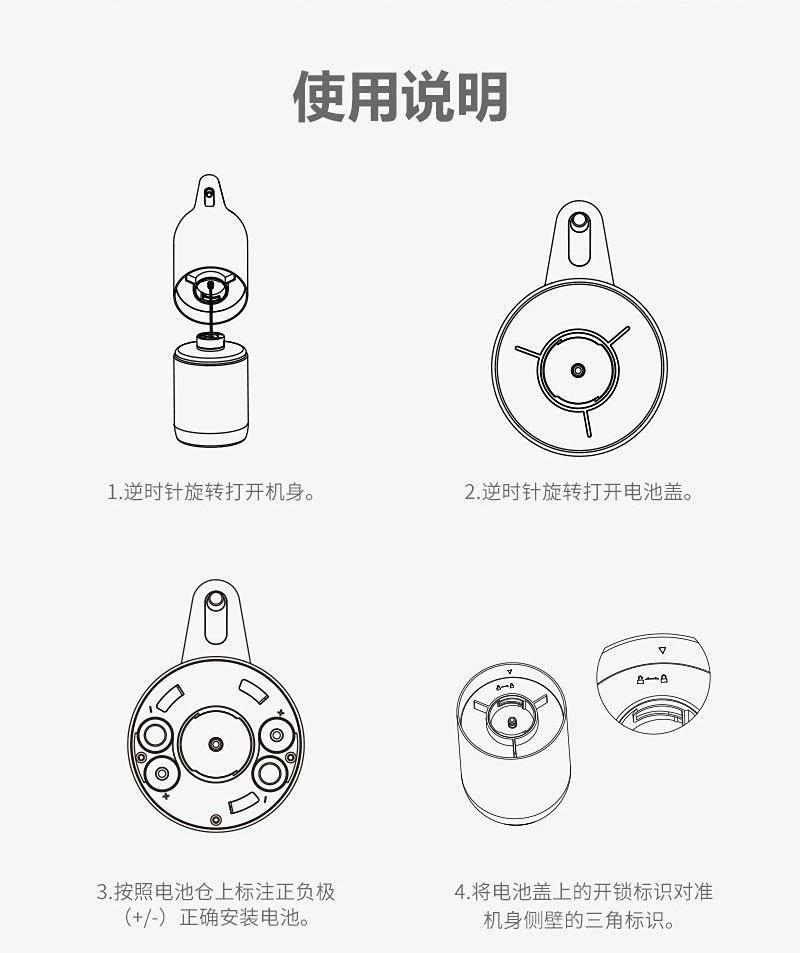 使用说明

1.逆时针旋转打开机身。

2.逆时针旋转打开电池盖。

3.按照电池仓上标注正负极（+/-）正确安装电池。

4.将电池盖上的开锁标识对准机身侧壁的三角标识。