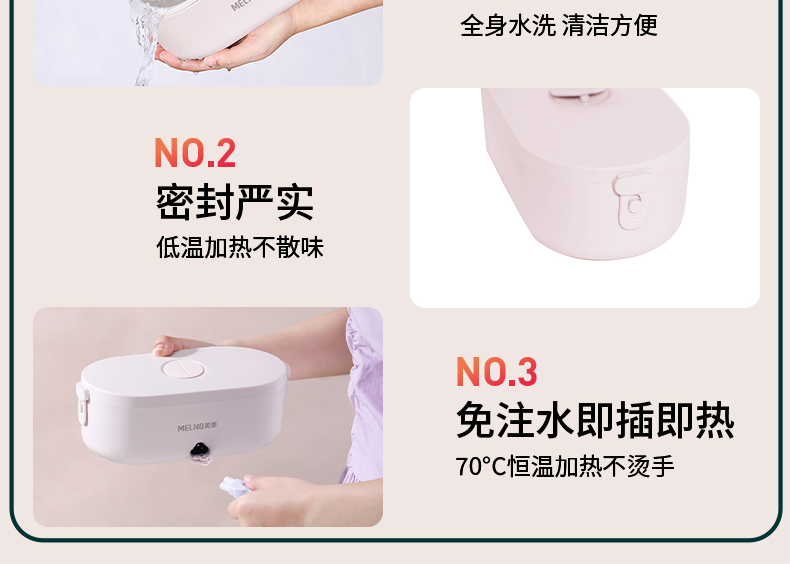 MELING

全身水洗 清洁方便

NO.2
密封严实
低温加热不散味

MELING 美菱

NO.3
免注水即插即热
70°C恒温加热不烫手