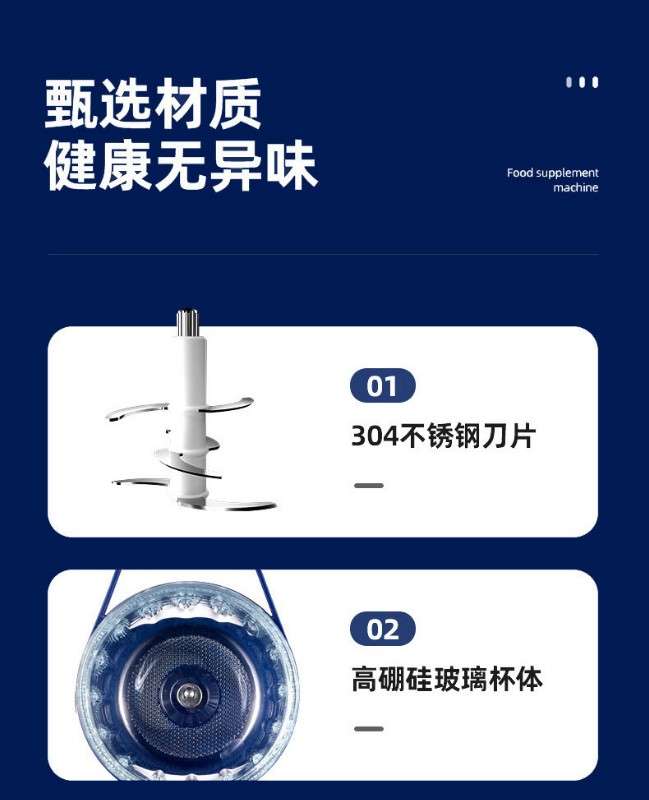 甄选材质
健康无异味

Food supplement machine

01
304不锈钢刀片

02
高硼硅玻璃杯体