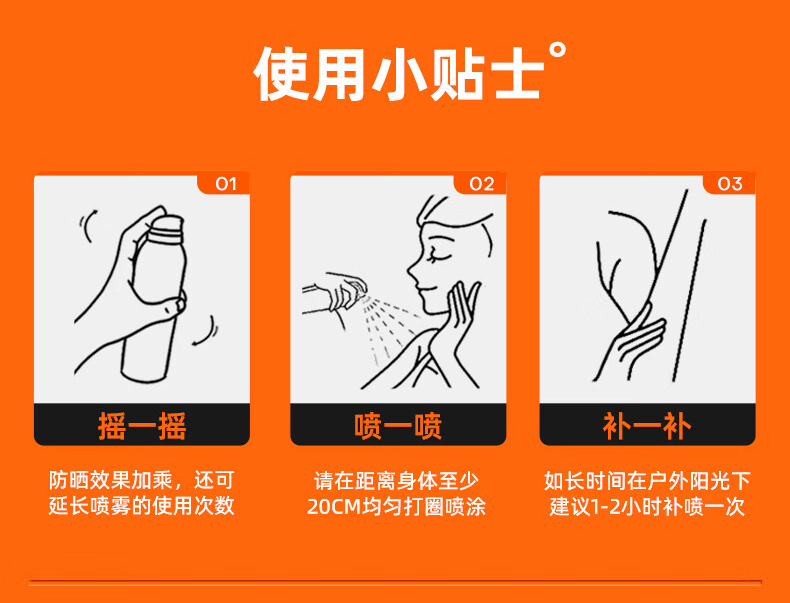 使用小贴士°

01

摇一摇

防晒效果加乘，还可延长喷雾的使用次数

02

喷一喷

请在距离身体至少20CM均匀打圈喷涂

03

补一补

如长时间在户外阳光下建议1-2小时补喷一次