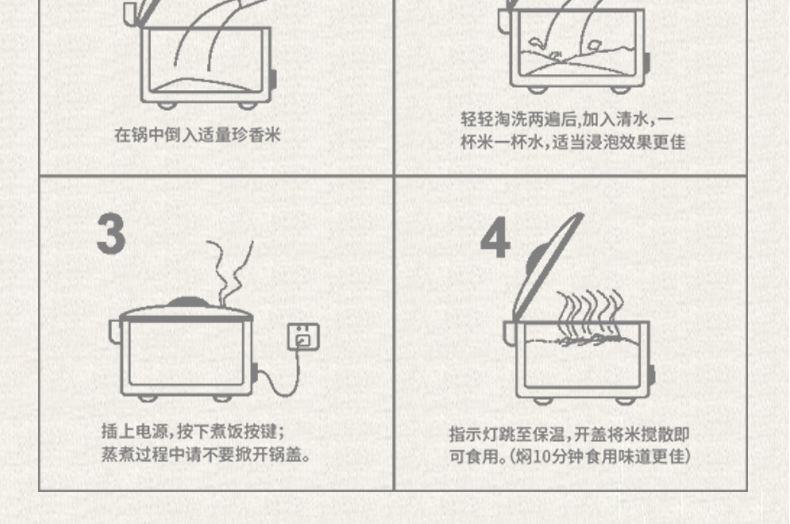 在锅中倒入适量珍香米

轻轻淘洗两遍后,加入清水,一杯米一杯水,适当浸泡效果更佳

3

插上电源,按下煮饭按键;
蒸煮过程中请不要掀开锅盖。

4

指示灯跳至保温,开盖将米搅散即可食用。(焖10分钟食用味道更佳)