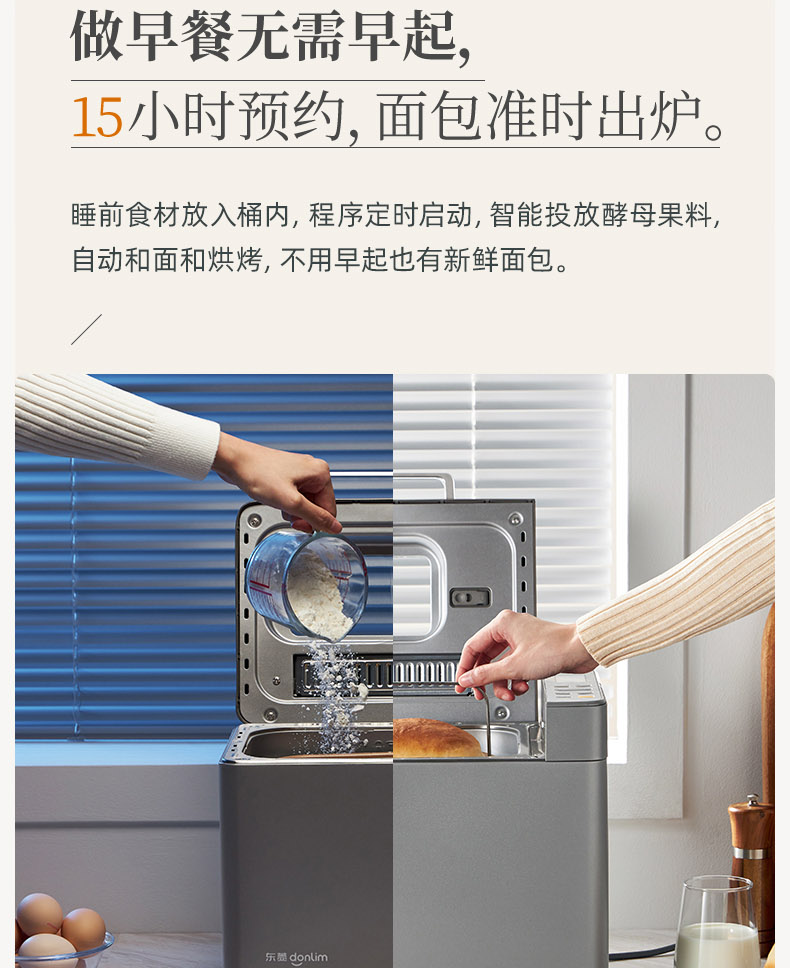 做早餐无需早起,

15小时预约, 面包准时出炉。

睡前食材放入桶内, 程序定时启动, 智能投放酵母果料, 自动和面和烘烤, 不用早起也有新鲜面包。

东菱 donlim