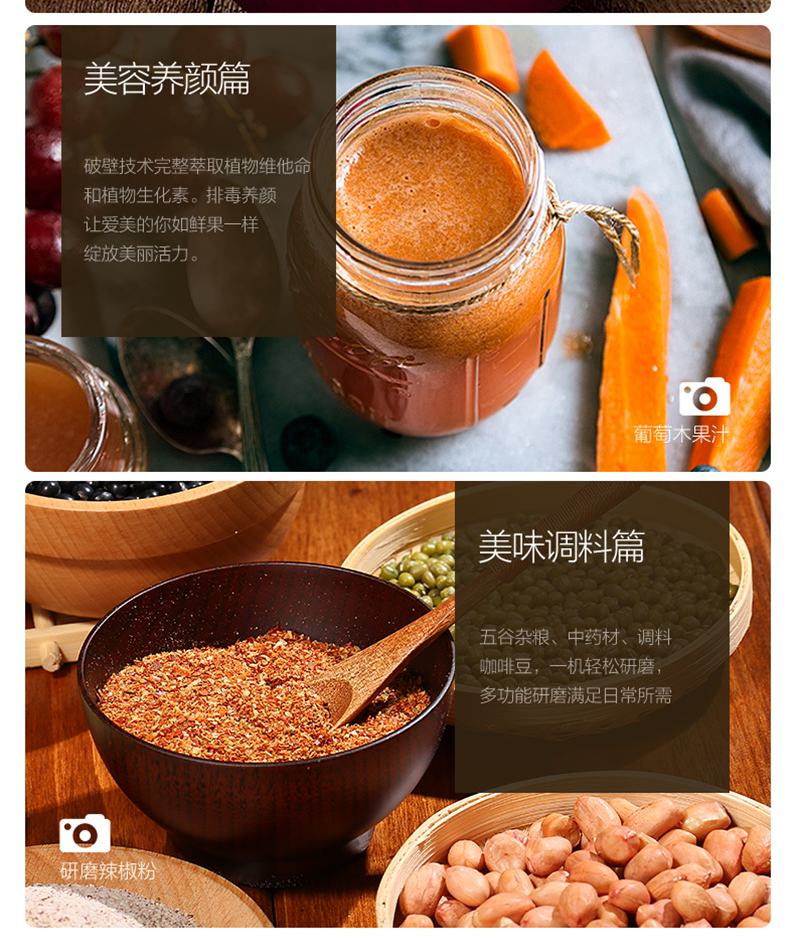 美容养颜篇

破壁技术完整萃取植物维他命和植物生化素。排毒养颜让爱美的你如鲜果一样绽放美丽活力。

葡萄木果汁

美味调料篇

五谷杂粮、中药材、调料咖啡豆，一机轻松研磨，多功能研磨满足日常所需

研磨辣椒粉