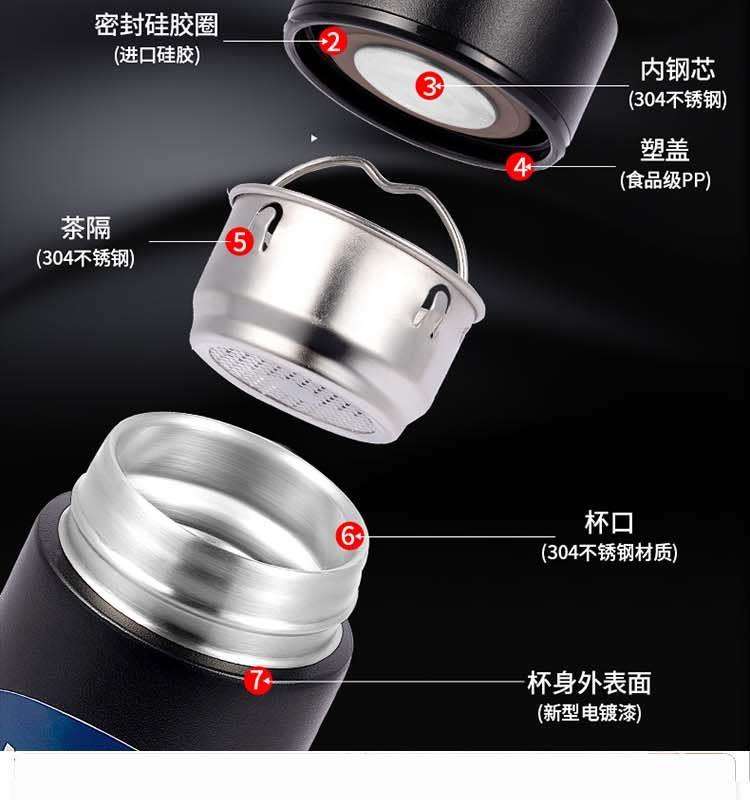 密封硅胶圈
(进口硅胶)
2

3
内钢芯
(304不锈钢)

4
塑盖
(食品级PP)

茶隔
(304不锈钢)
5

6
杯口
(304不锈钢材质)

7
杯身外表面
(新型电镀漆)