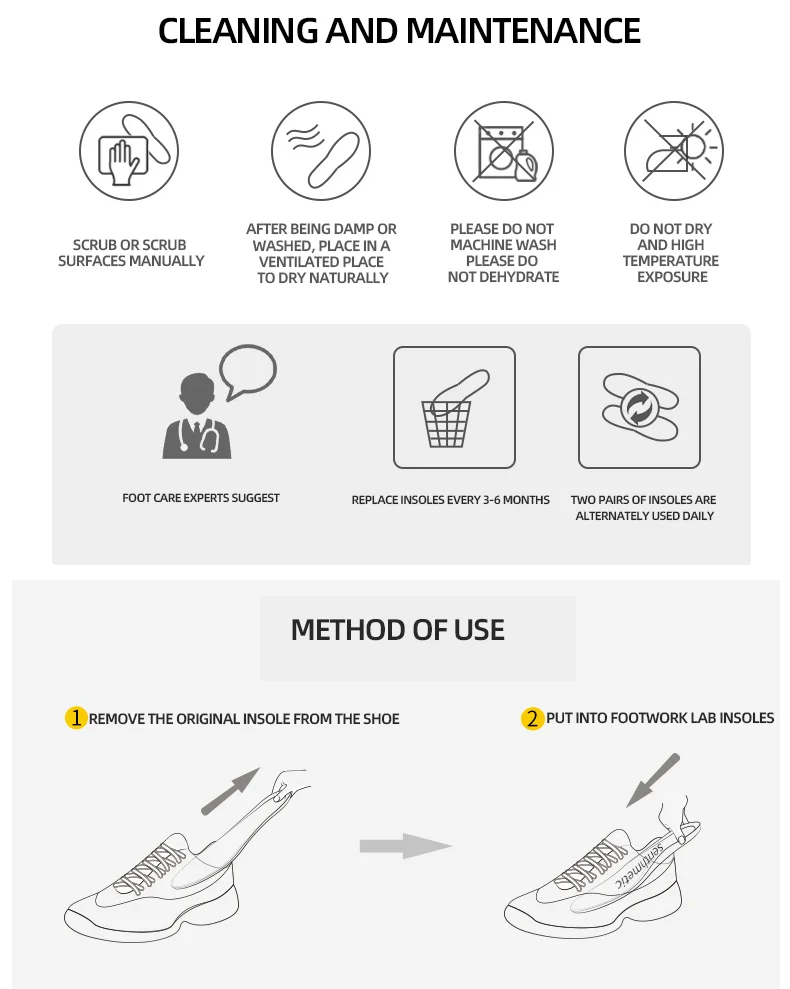 CLEANING AND MAINTENANCE

SCRUB OR SCRUB SURFACES MANUALLY

AFTER BEING DAMP OR WASHED, PLACE IN A VENTILATED PLACE TO DRY NATURALLY

PLEASE DO NOT MACHINE WASH PLEASE DO NOT DEHYDRATE

DO NOT DRY AND HIGH TEMPERATURE EXPOSURE

FOOT CARE EXPERTS SUGGEST

REPLACE INSOLES EVERY 3-6 MONTHS

TWO PAIRS OF INSOLES ARE ALTERNATELY USED DAILY

METHOD OF USE

1 REMOVE THE ORIGINAL INSOLE FROM THE SHOE

2 PUT INTO FOOTWORK LAB INSOLES

sentimetic