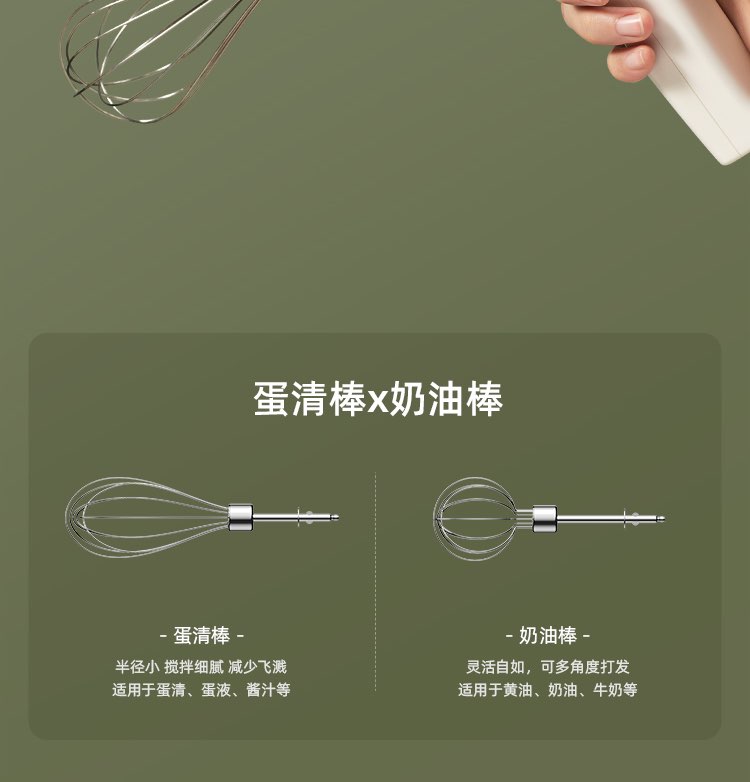 蛋清棒x奶油棒

- 蛋清棒 -

半径小 搅拌细腻 减少飞溅
适用于蛋清、蛋液、酱汁等

- 奶油棒 -

灵活自如，可多角度打发
适用于黄油、奶油、牛奶等