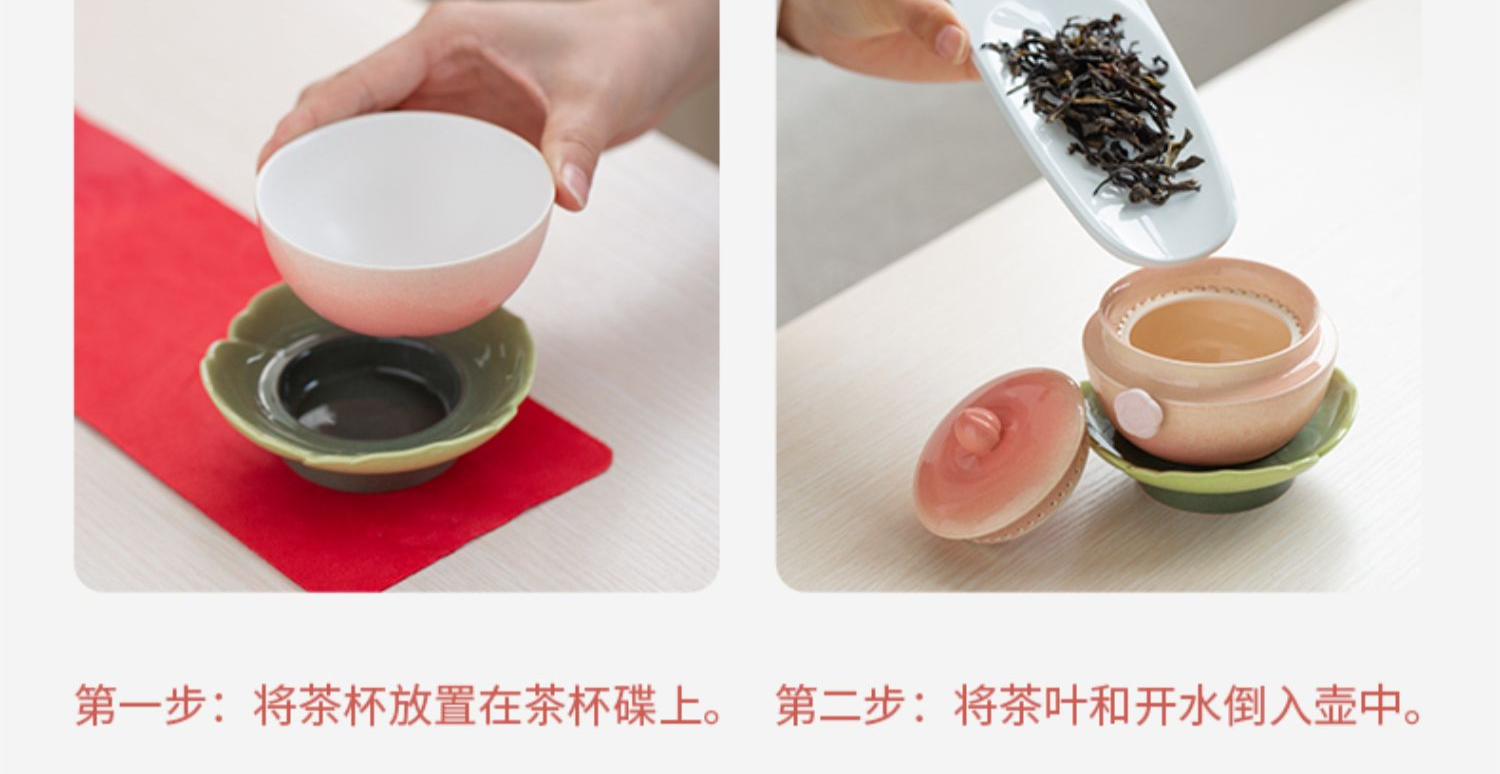 第一步：将茶杯放置在茶杯碟上。

第二步：将茶叶和开水倒入壶中。